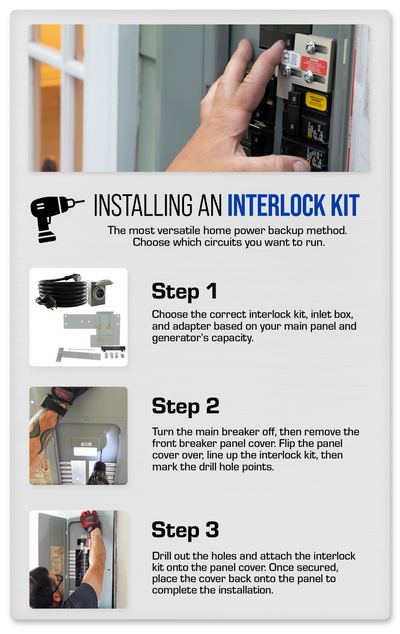 INSTALLING AN INTERLOCK KIT

The most versatile home power backup method. Choose which circuits you want to run.

Step 1

Choose the correct interlock kit, inlet box, and adapter based on your main panel and generator's capacity.

Step 2

Turn the main breaker off, then remove the front breaker panel cover. Flip the panel cover over, line up the interlock kit, then mark the drill hole points.

Step 3

Drill out the holes and attach the interlock kit onto the panel cover. Once secured, place the cover back onto the panel to complete the installation.